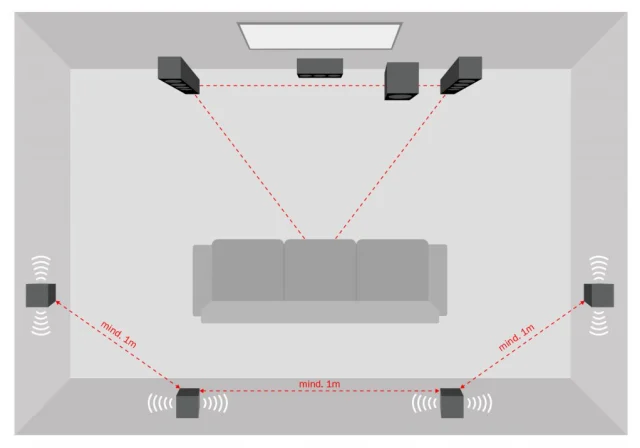 mind. 1m

mind. 1m

mind. 1m