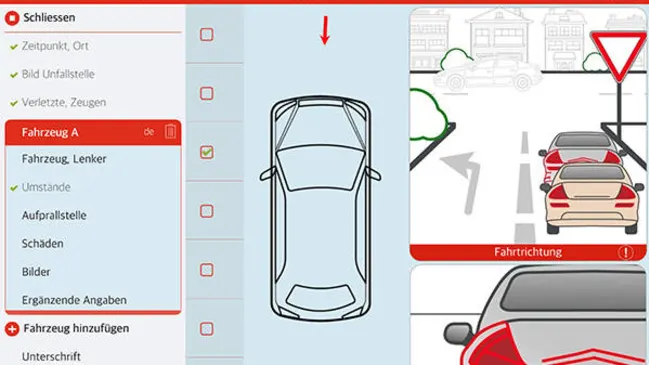 Schliessen
Zeitpunkt, Ort
Bild Unfallstelle
Verletzte, Zeugen
Fahrzeug A de
Fahrzeug, Lenker
Umstände
Aufprallstelle
Schäden
Bilder
Ergänzende Angaben
Fahrzeug hinzufügen
Unterschrift

Fahrtrichtung