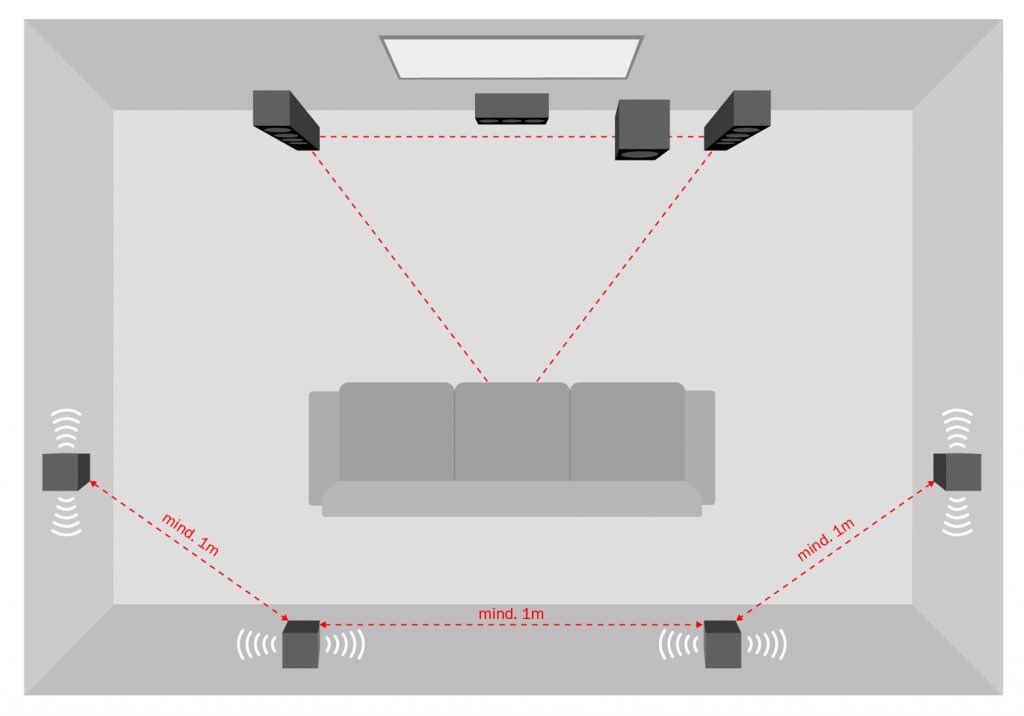 mind. 1m

mind. 1m

mind. 1m