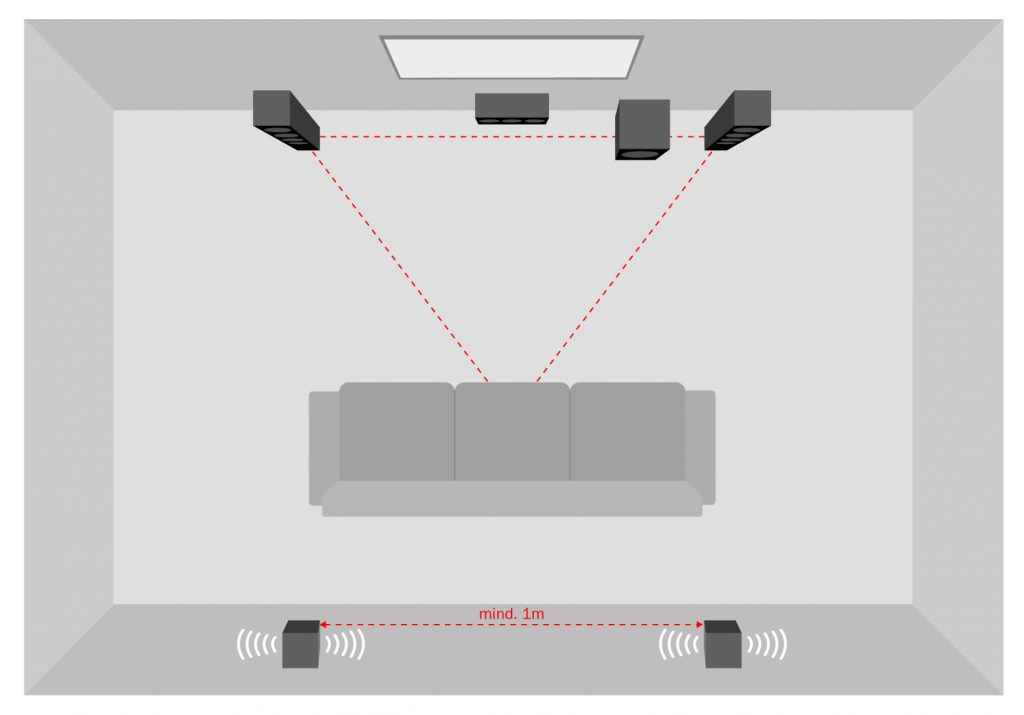 mind. 1m